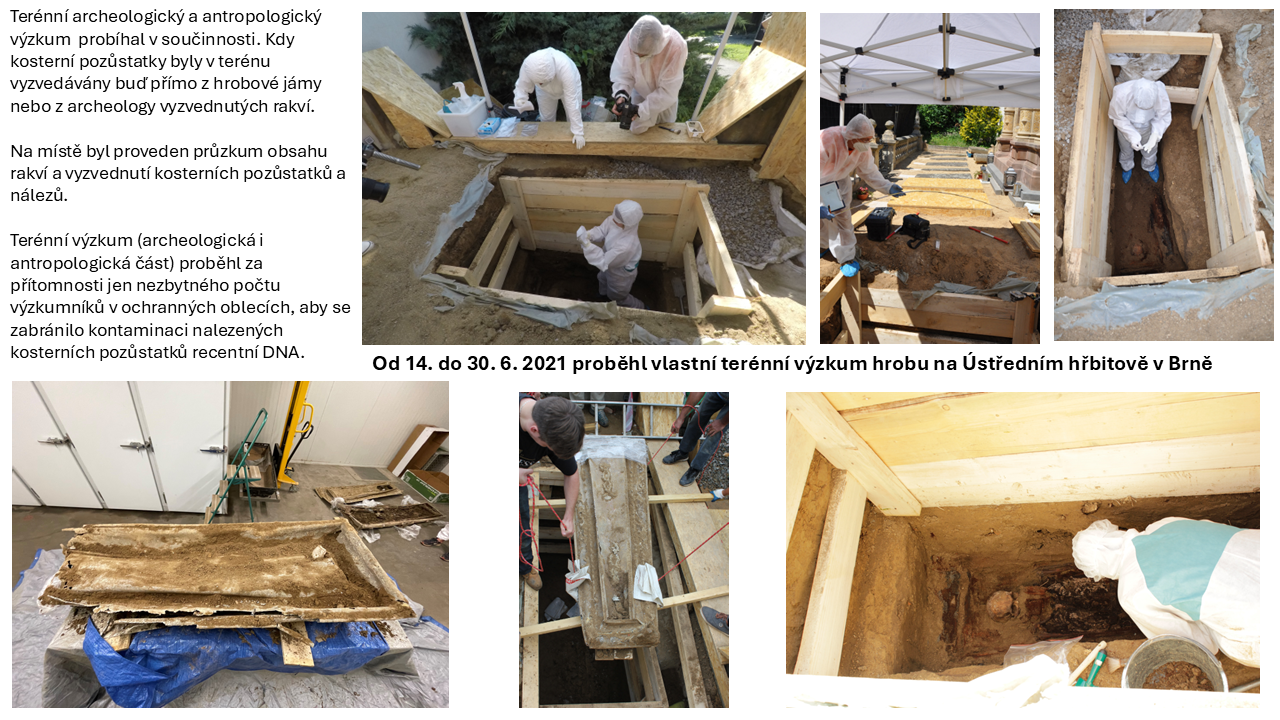 Terénní archeologický a antropologický výzkum probíhal v součinnosti. Kdy kosterní pozůstatky byly v terénu vyzvedávány buď přímo z hrobové jámy nebo z archeology vyzvednutých rakví.

Na místě byl proveden průzkum obsahu rakví a vyzvednutí kosterních pozůstatků a nálezů.

Terénní výzkum (archeologická i antropologická část) proběhl za přítomnosti jen nezbytného počtu výzkumníků v ochranných oblecích, aby se zabránilo kontaminaci nalezených kosterních pozůstatků recentní DNA.

Od 14. do 30. 6. 2021 proběhl vlastní terénní výzkum hrobu na Ústředním hřbitově v Brně