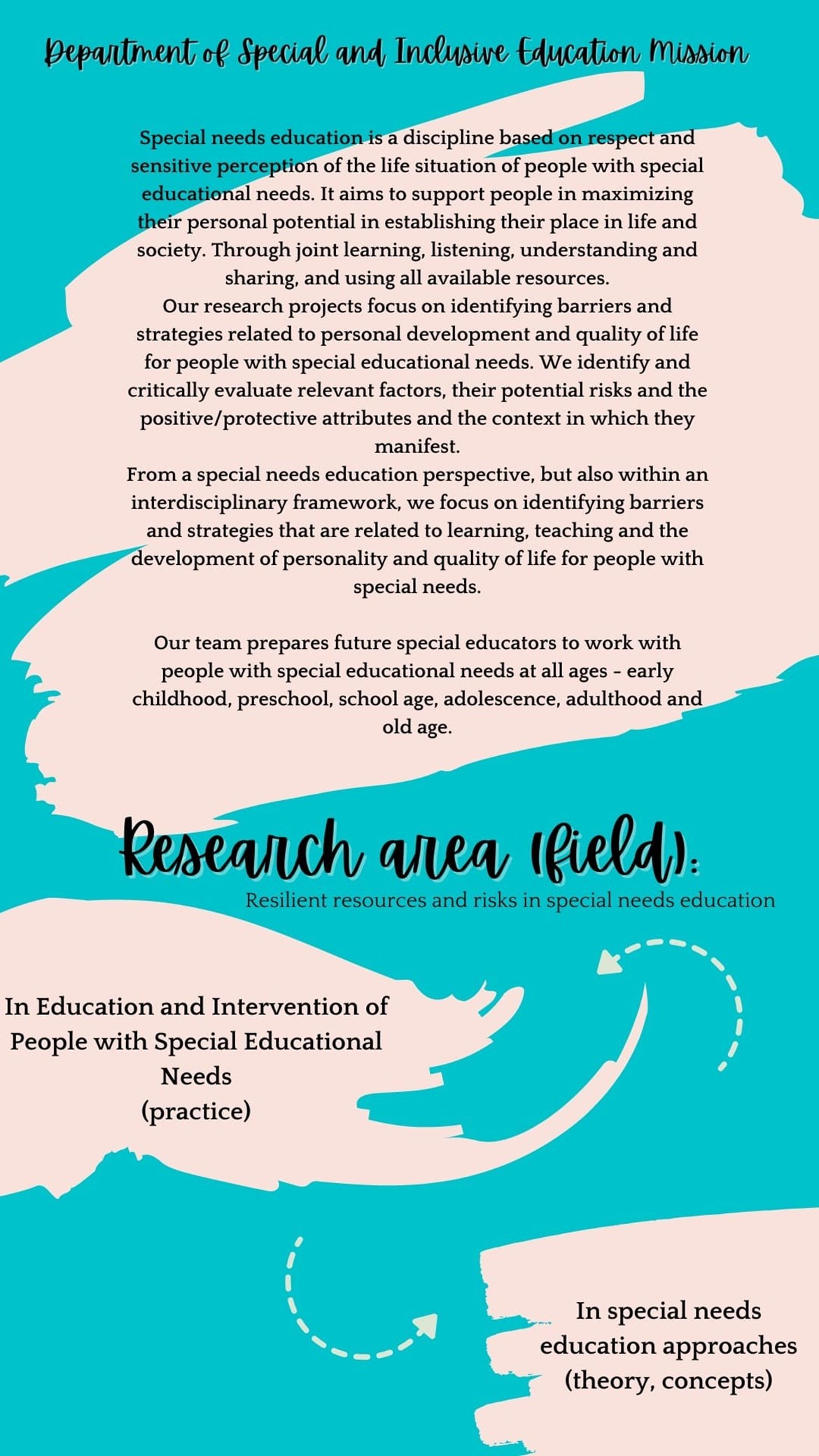 Department of Special and Inclusive Education Mission

Special needs education is a discipline based on respect and sensitive perception of the life situation of people with special educational needs. It aims to support people in maximizing their personal potential in establishing their place in life and society. Through joint learning, listening, understanding and sharing, and using all available resources.
Our research projects focus on identifying barriers and strategies related to personal development and quality of life for people with special educational needs. We identify and critically evaluate relevant factors, their potential risks and the positive/protective attributes and the context in which they manifest.
From a special needs education perspective, but also within an interdisciplinary framework, we focus on identifying barriers and strategies that are related to learning, teaching and the development of personality and quality of life for people with special needs.

Our team prepares future special educators to work with people with special educational needs at all ages - early childhood, preschool, school age, adolescence, adulthood and old age.

Research area (field):
Resilient resources and risks in special needs education

In Education and Intervention of People with Special Educational Needs
(practice)

In special needs education approaches
(theory, concepts)