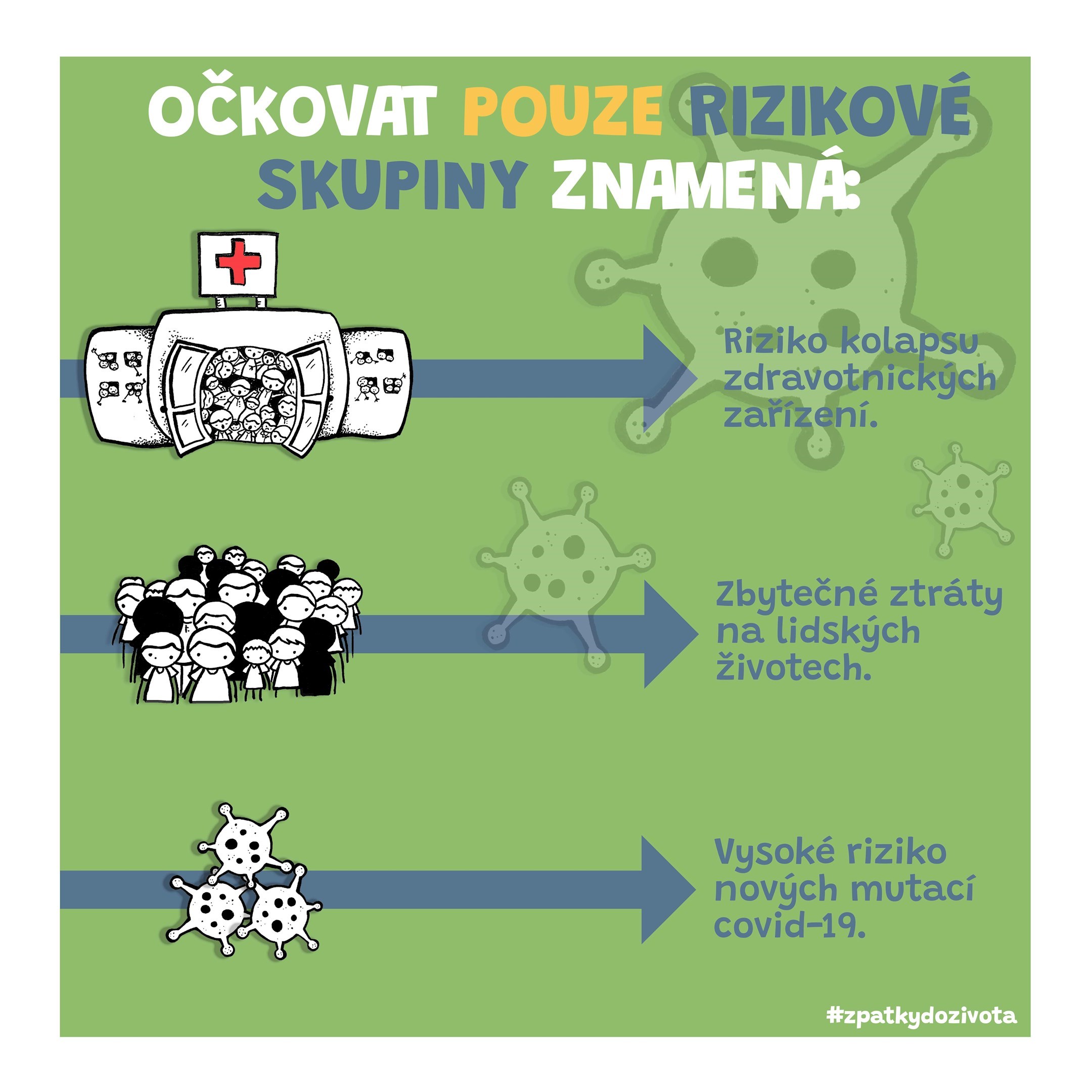 OČKOVAT POUZE RIZIKOVÉ SKUPINY ZNAMENÁ:

Riziko kolapsu zdravotnických zařízení.

Zbytečné ztráty na lidských životech.

Vysoké riziko nových mutací covid-19.

#zpatkydozivota